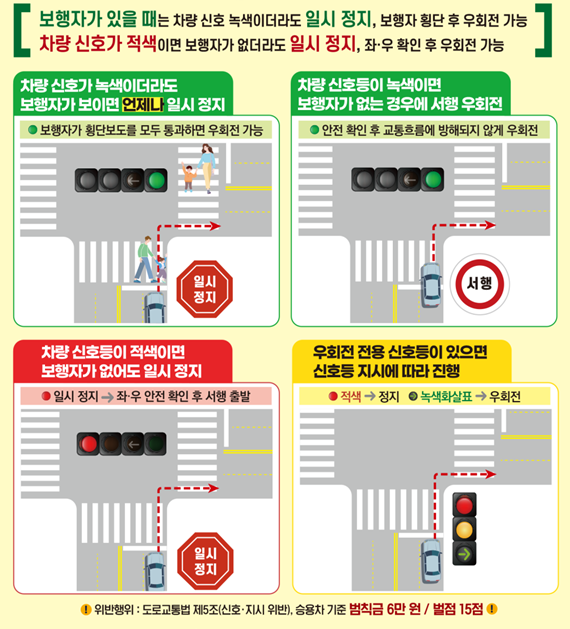 보행자가 있을 때는 차량 신호 녹색이더라도 일시 정지, 보행자 횡단 후 우회전 가능
차량 신호가 적색이면 보행자가 없더라도 일시 정지, 좌·우 확인 후 우회전 가능

차량 신호가 녹색이더라도 보행자가 보이면 언제나 일시 정지

보행자가 횡단보도를 모두 통과하면 우회전 가능

일시 정지

차량 신호등이 녹색이면 보행자가 없는 경우에 서행 우회전

안전 확인 후 교통흐름에 방해되지 않게 우회전

서행

차량 신호등이 적색이면 보행자가 없어도 일시 정지

일시 정지 → 좌·우 안전 확인 후 서행 출발

일시 정지

우회전 전용 신호등이 있으면 신호등 지시에 따라 진행

적색 → 정지 녹색화살표 → 우회전

! 위반행위 : 도로교통법 제5조(신호·지시 위반), 승용차 기준 범칙금 6만 원 / 벌점 15점 !